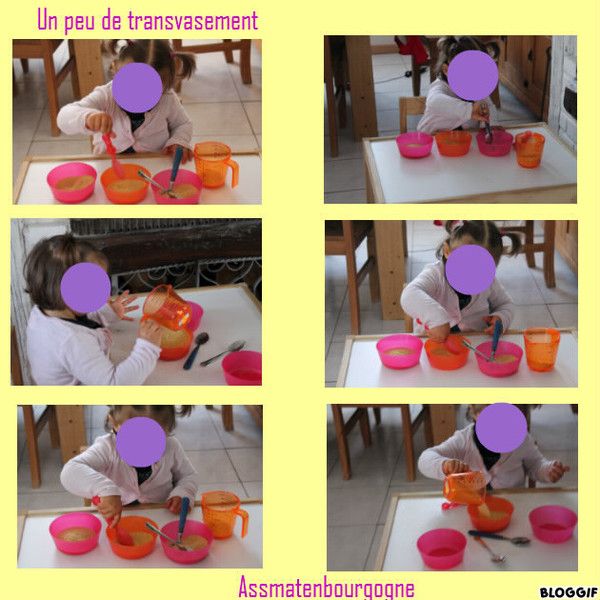 Un peu de transvasement

Assmatenbourgogne

BLOGGIF